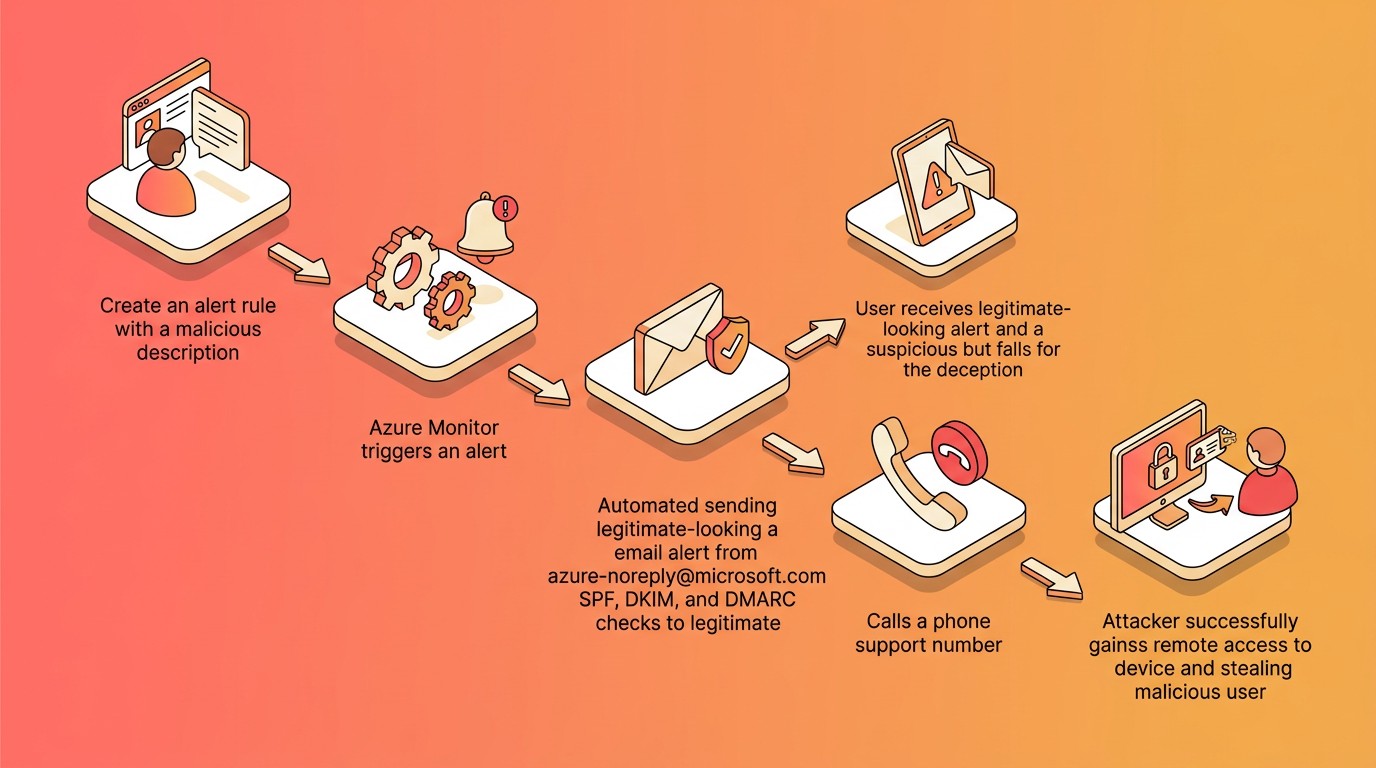 Create an alert rule with a malicious description

Azure Monitor triggers an alert

Automated sending legitimate-looking a email alert from azure-noreply@microsoft.com SPF, DKIM, and DMARC checks to legitimate

User receives legitimate-looking alert and a suspicious but falls for the deception

Calls a phone support number

Attacker successfully gainss remote access to device and stealing malicious user